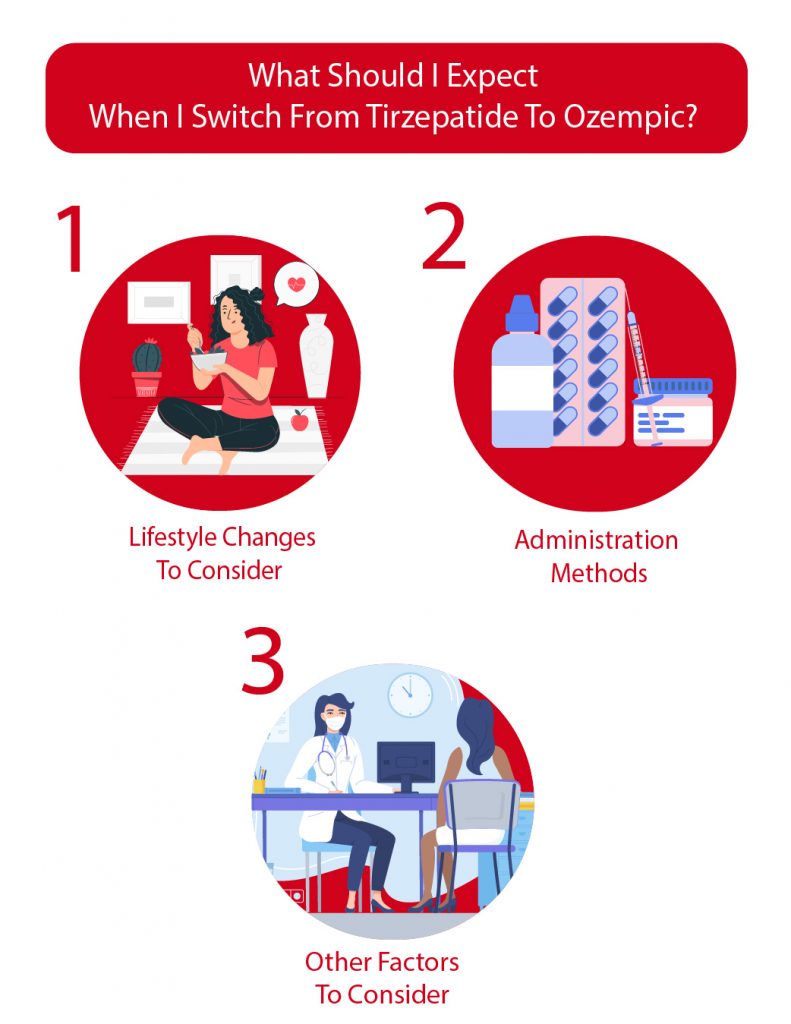 What Should I Expect When I Switch From Tirzepatide To Ozempic?

1

Lifestyle Changes To Consider

2

Administration Methods

3

Other Factors To Consider